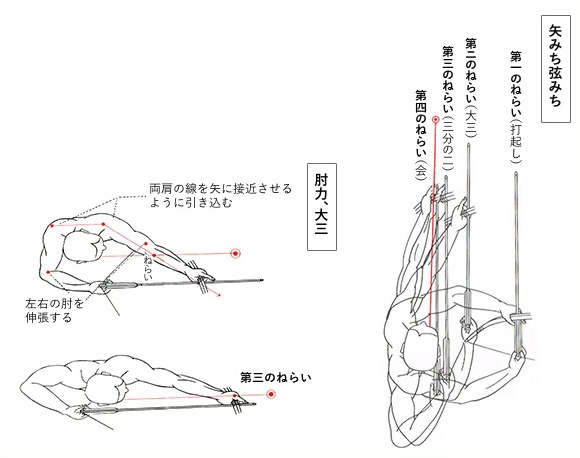 矢みち弦みち

第一のねらい(打起し)

第二のねらい(大三)

第三のねらい(三分の二)

第四のねらい(会)

肘力、大三

両肩の線を矢に接近させるように引き込む

ねらい

左右の肘を伸張する

第三のねらい