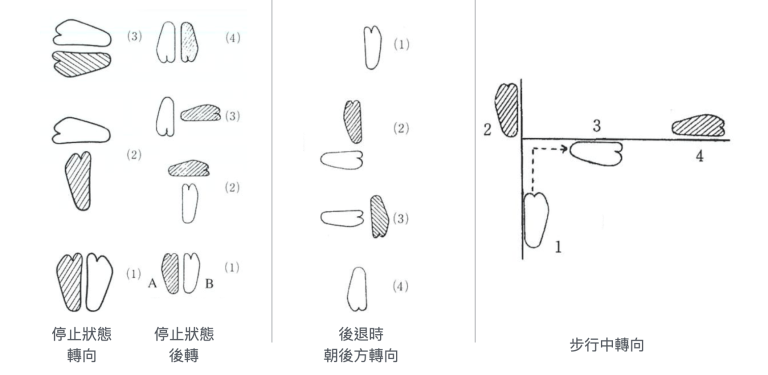 (3)
(2)
(1)
停止狀態
轉向

(4)
(3)
(2)
A
B
(1)
停止狀態
後轉

(1)
(2)
(3)
(4)
後退時
朝後方轉向

2
3
4
1
步行中轉向