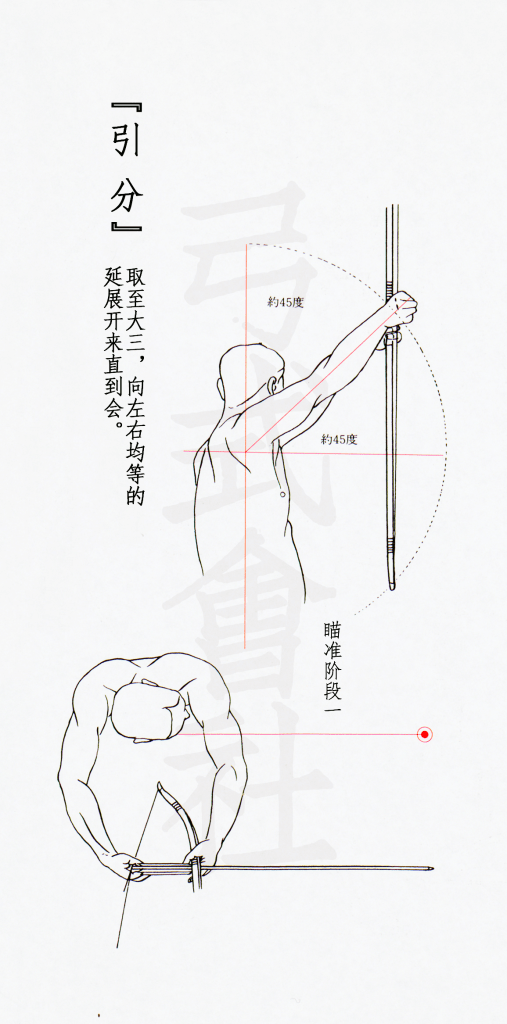 『引分』

取至大三，向左右均等的延展开来直到会。

約45度

約45度

瞄准阶段一

弓武會社